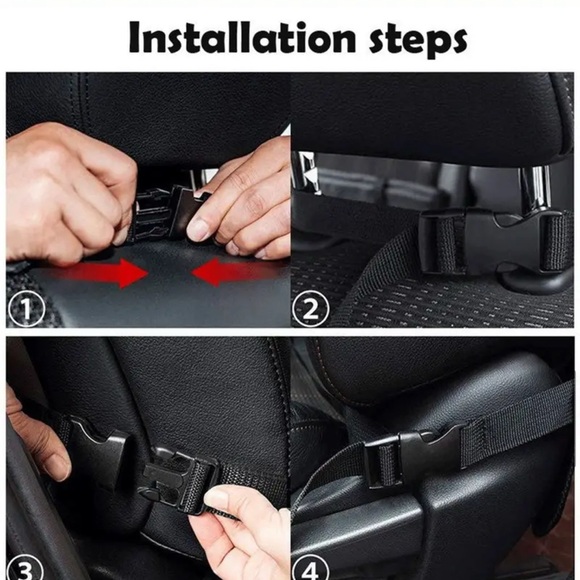 Installation steps

①

②

③

④